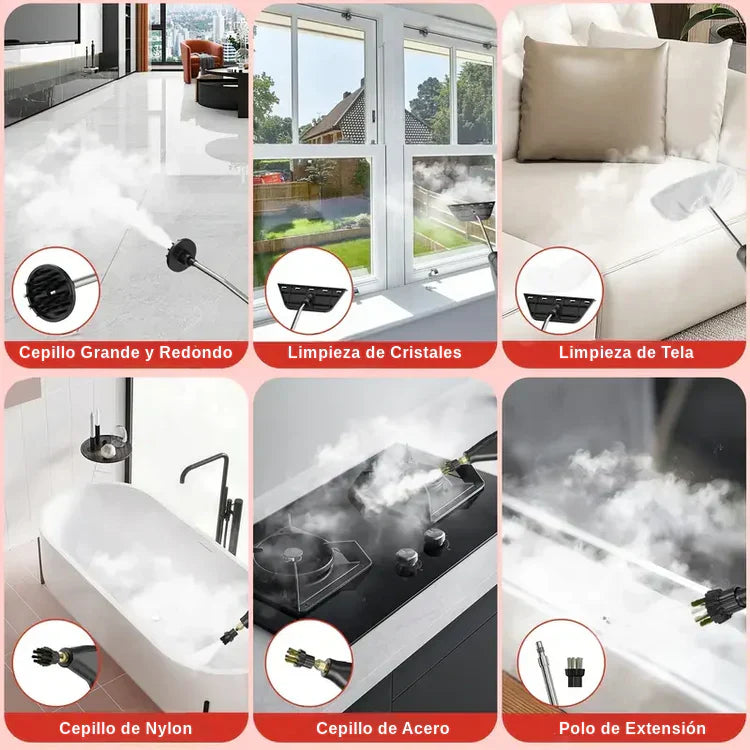 Cepillo Grande y Redondo

Limpieza de Cristales

Limpieza de Tela

Cepillo de Nylon

Cepillo de Acero

Polo de Extensión